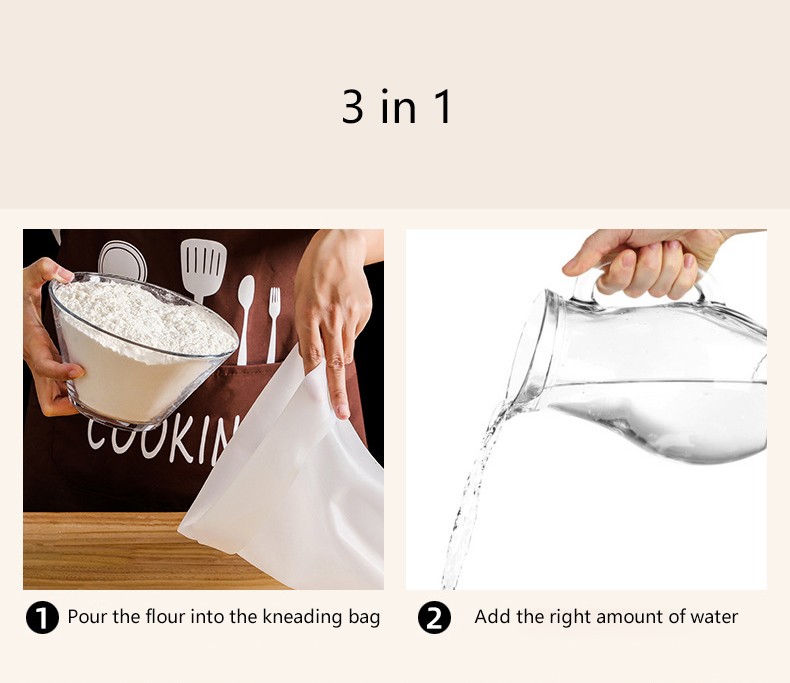 3 in 1

COOKIN

1 Pour the flour into the kneading bag

2 Add the right amount of water